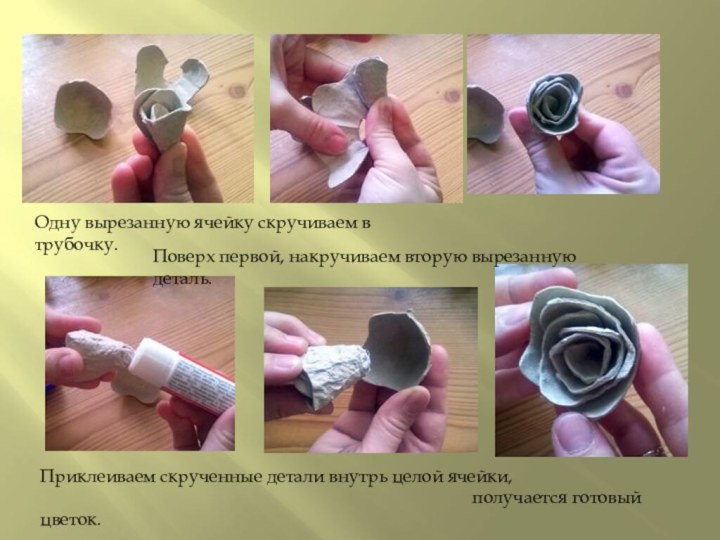 Одну вырезанную ячейку скручиваем в трубочку.

Поверх первой, накручиваем вторую вырезанную деталь.

Приклеиваем скрученные детали внутрь целой ячейки, получается готовый цветок.