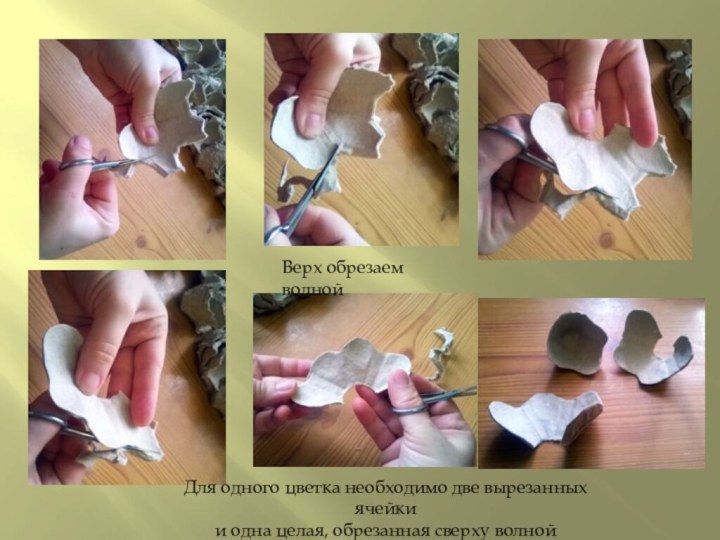 Верх обрезаем волной

Для одного цветка необходимо две вырезанных ячейки
и одна целая, обрезанная сверху волной